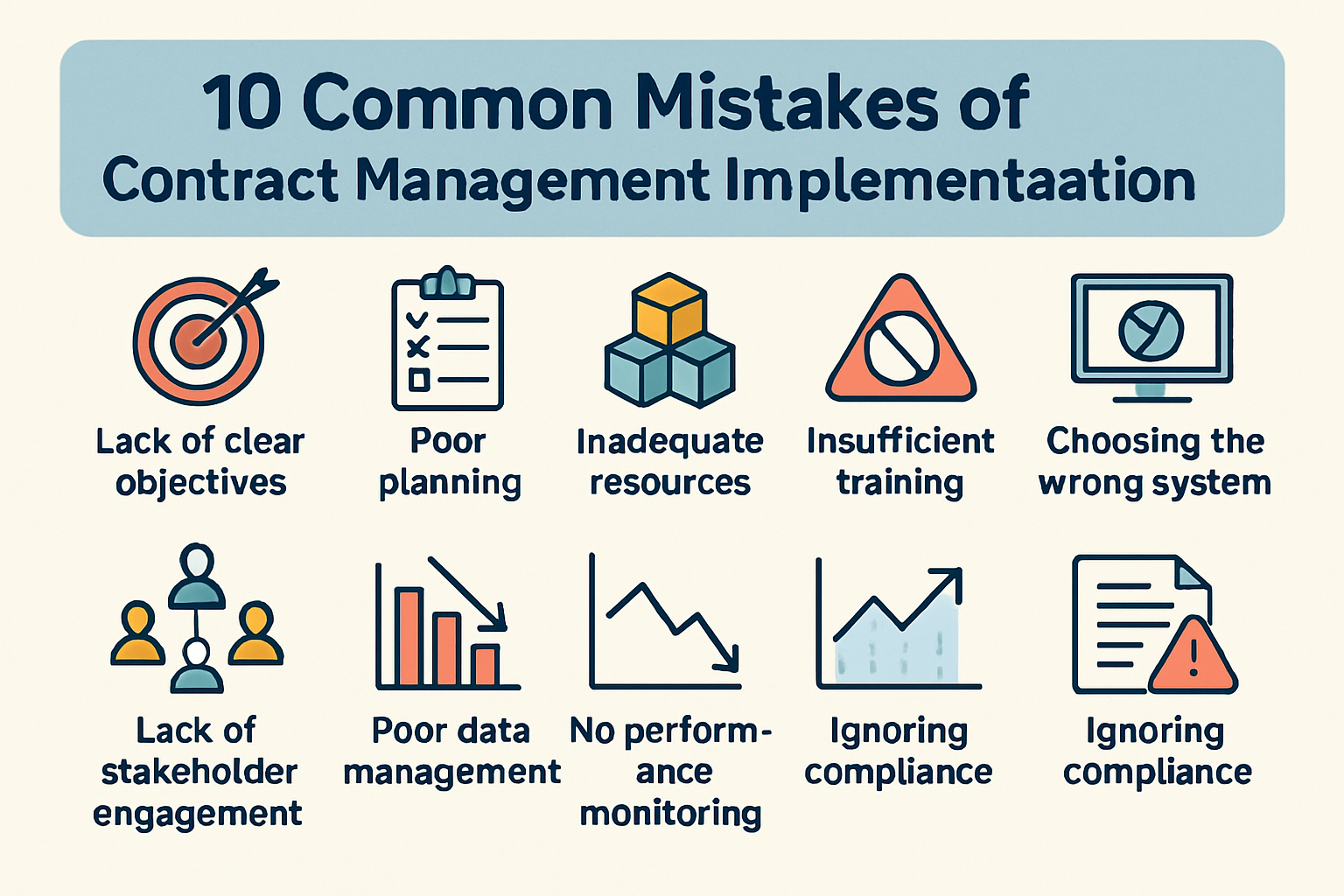 10 Common Mistakes of Contract Management Implementaation

Lack of clear objectives

Poor planning

Inadequate resources

Insufficient training

Choosing the wrong system

Lack of stakeholder engagement

Poor data management

No performance monitoring

Ignoring compliance

Ignoring compliance